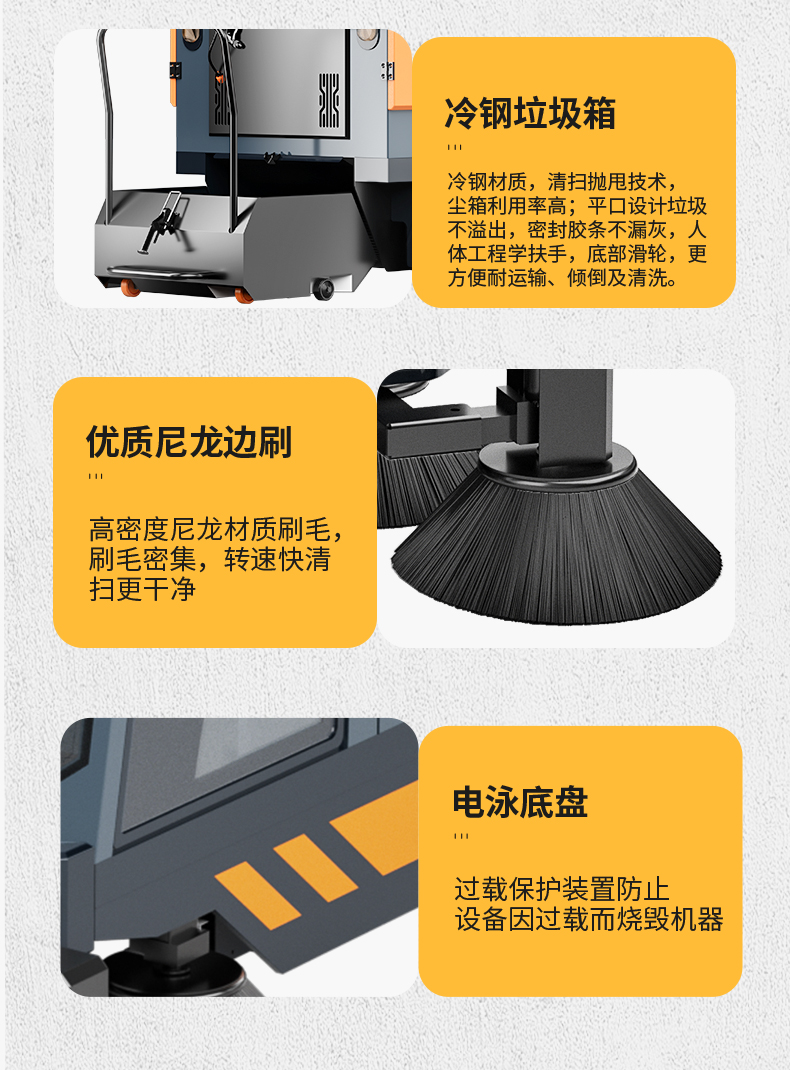 冷钢垃圾箱

'''

冷钢材质，清扫抛甩技术，尘箱利用率高；平口设计垃圾不溢出，密封胶条不漏灰，人体工程学扶手，底部滑轮，更方便耐运输、倾倒及清洗。

优质尼龙边刷

'''

高密度尼龙材质刷毛，刷毛密集，转速快清扫更干净

电泳底盘

'''

过载保护装置防止设备因过载而烧毁机器